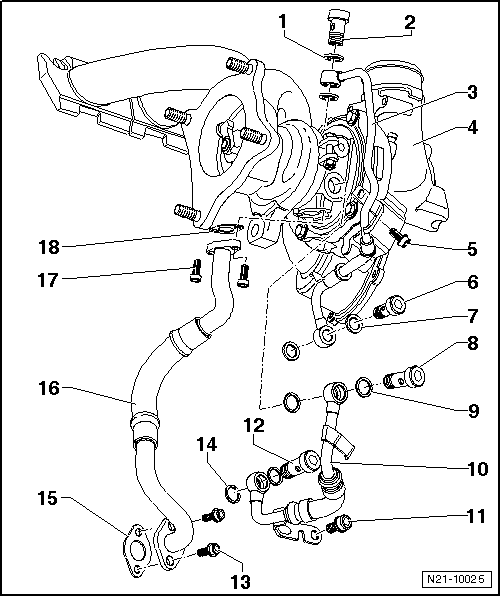 1
2
3
4
5
6
7
8
9
10
11
12
13
14
15
16
17
18
N21-10025